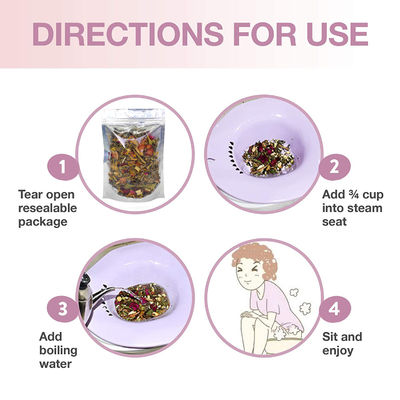 DIRECTIONS FOR USE

1
Tear open resealable package

2
Add ¾ cup into steam seat

3
Add boiling water

4
Sit and enjoy